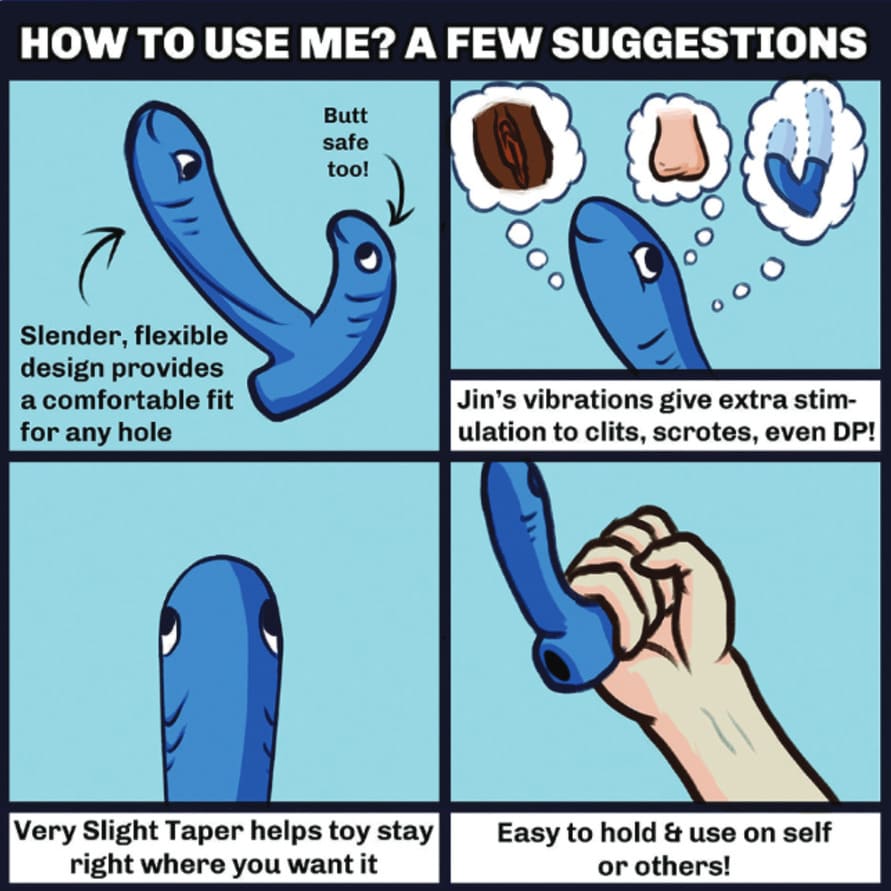 HOW TO USE ME? A FEW SUGGESTIONS

Butt safe too!

Slender, flexible design provides a comfortable fit for any hole

Jin's vibrations give extra stimulation to clits, scrotes, even DP!

Very Slight Taper helps toy stay right where you want it

Easy to hold & use on self or others!